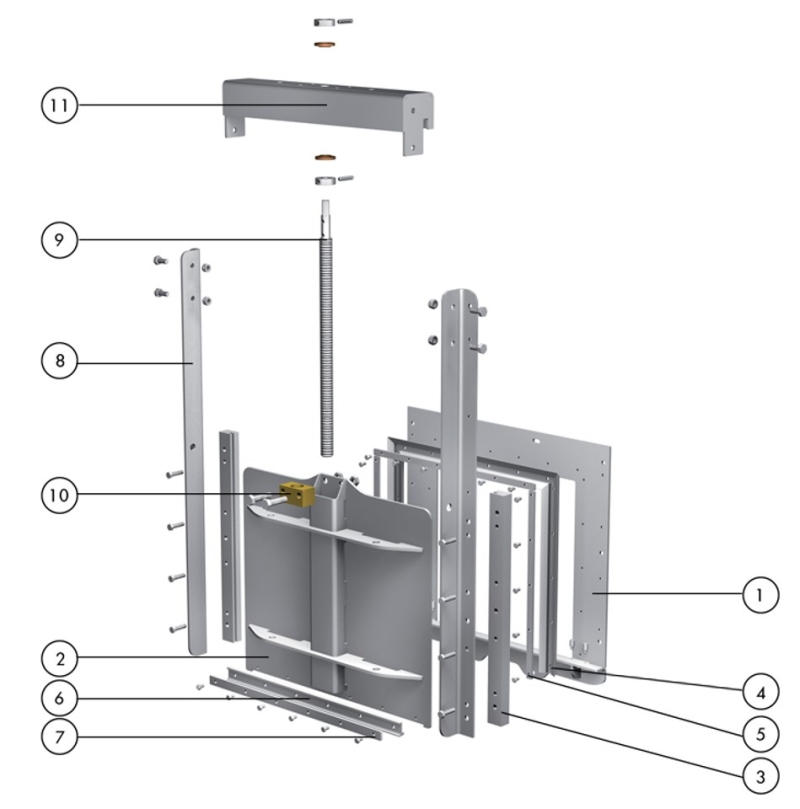 11
9
8
10
2
6
7
1
4
5
3